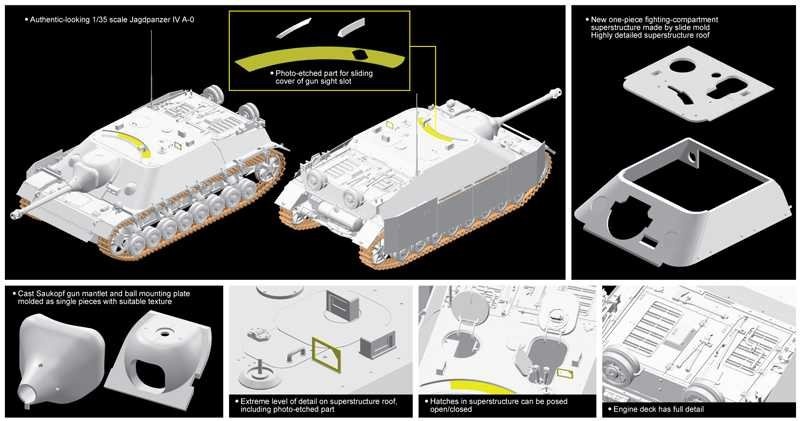 • Authentic-looking 1/35 scale Jagdpanzer IV A-0

• Photo-etched part for sliding cover of gun sight slot

• New one-piece fighting-compartment superstructure made by slide mold Highly detailed superstructure roof

• Cast Saukopf gun mantlet and ball mounting plate molded as single pieces with suitable texture

• Extreme level of detail on superstructure roof, including photo-etched part

• Hatches in superstructure can be posed open/closed

• Engine deck has full detail