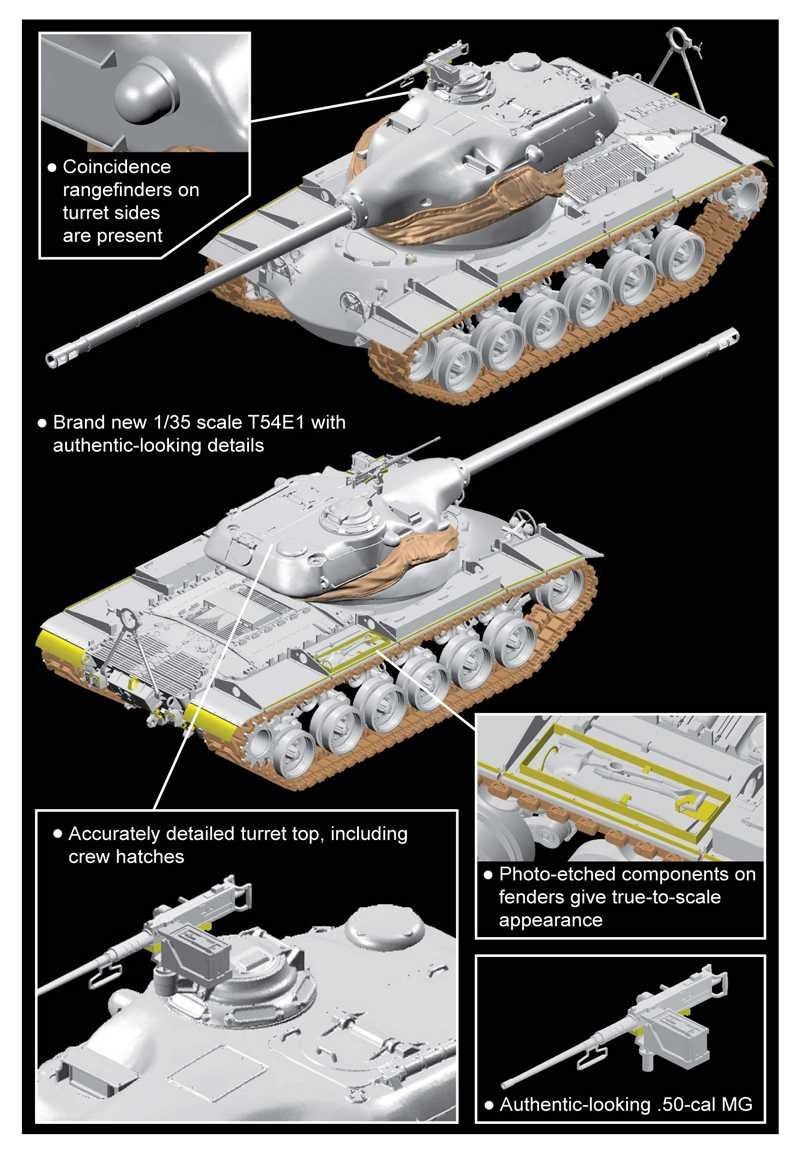 ● Coincidence rangefinders on turret sides are present

● Brand new 1/35 scale T54E1 with authentic-looking details

● Accurately detailed turret top, including crew hatches

● Photo-etched components on fenders give true-to-scale appearance

● Authentic-looking .50-cal MG