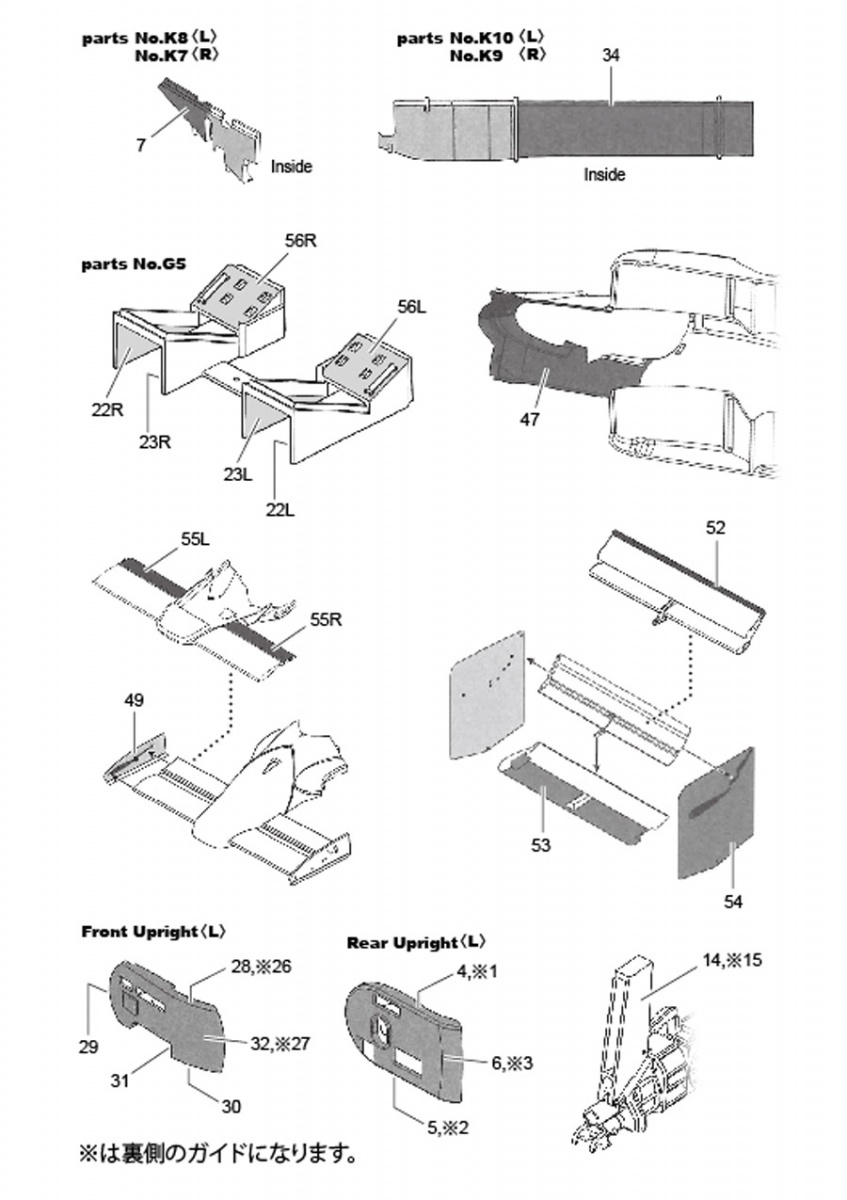 parts No.K8〈L〉
No.K7〈R〉

7

Inside

parts No.K10〈L〉
No.K9 〈R〉

34

Inside

parts No.G5

56R

56L

22R

23R

23L

22L

47

55L

55R

49

52

53

54

Front Upright〈L〉

28,※26

29

32,※27

31

30

Rear Upright〈L〉

4,※1

6,※3

5,※2

14,※15

※は裏側のガイドになります。