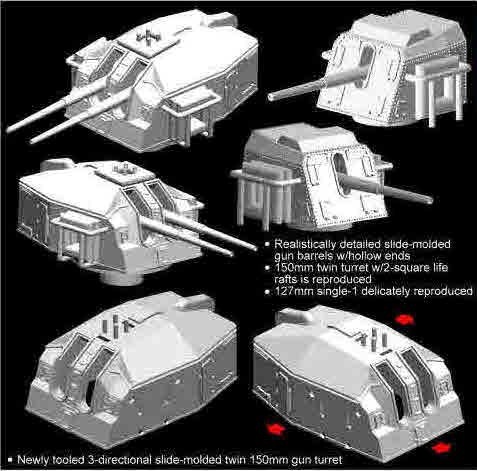 ▪ Realistically detailed slide-molded gun barrels w/hollow ends
▪ 150mm twin turret w/2-square life rafts is reproduced
▪ 127mm single-1 delicately reproduced

▪ Newly tooled 3-directional slide-molded twin 150mm gun turret