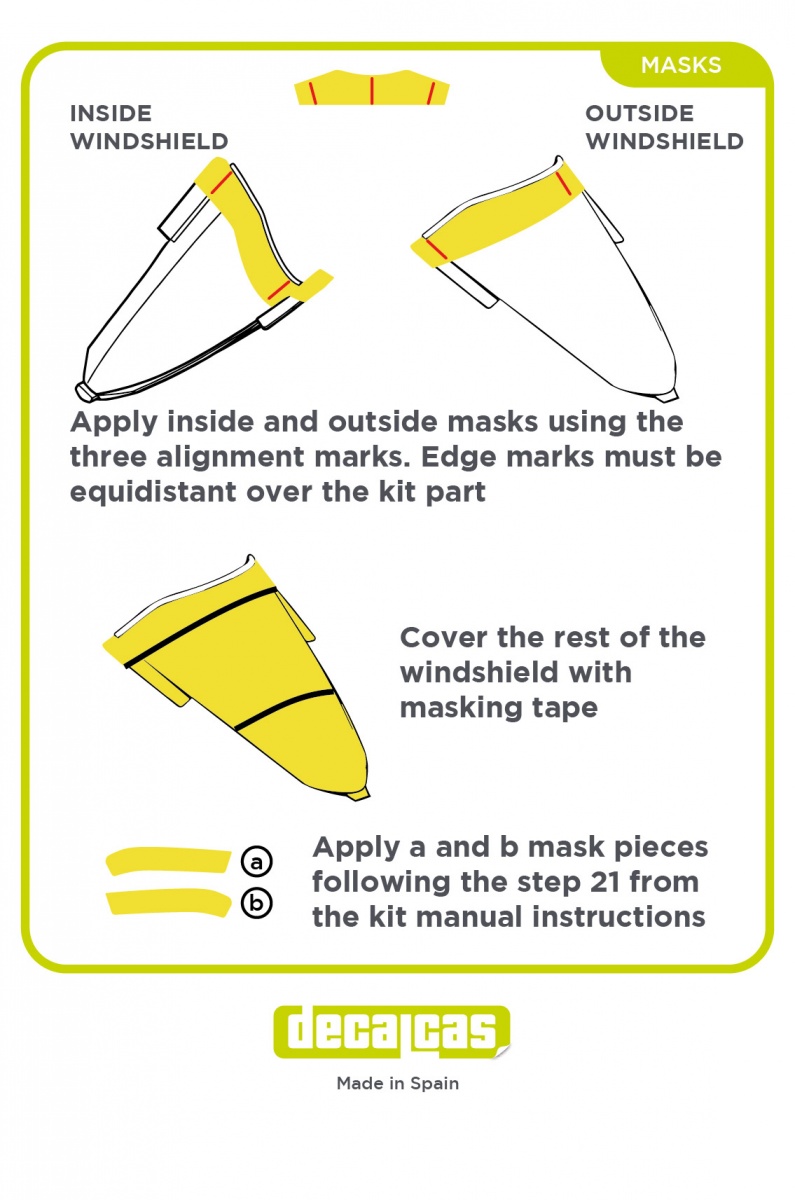 MASKS

INSIDE WINDSHIELD

OUTSIDE WINDSHIELD

Apply inside and outside masks using the three alignment marks. Edge marks must be equidistant over the kit part

Cover the rest of the windshield with masking tape

a
b

Apply a and b mask pieces following the step 21 from the kit manual instructions

decalcas

Made in Spain