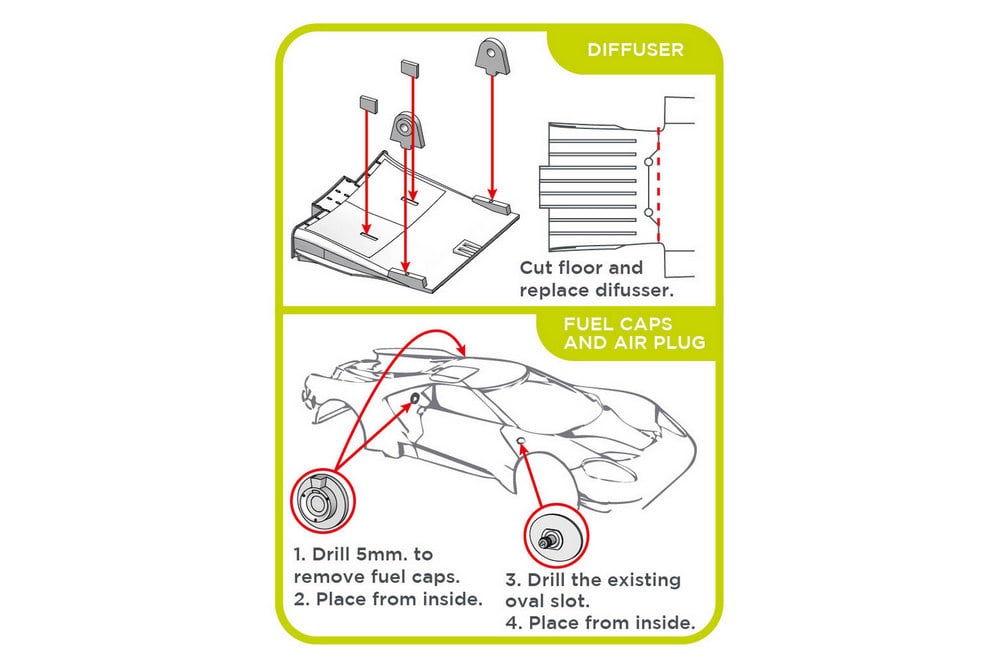 DIFFUSER

Cut floor and replace difusser.

FUEL CAPS AND AIR PLUG

1. Drill 5mm. to remove fuel caps.
2. Place from inside.

3. Drill the existing oval slot.
4. Place from inside.