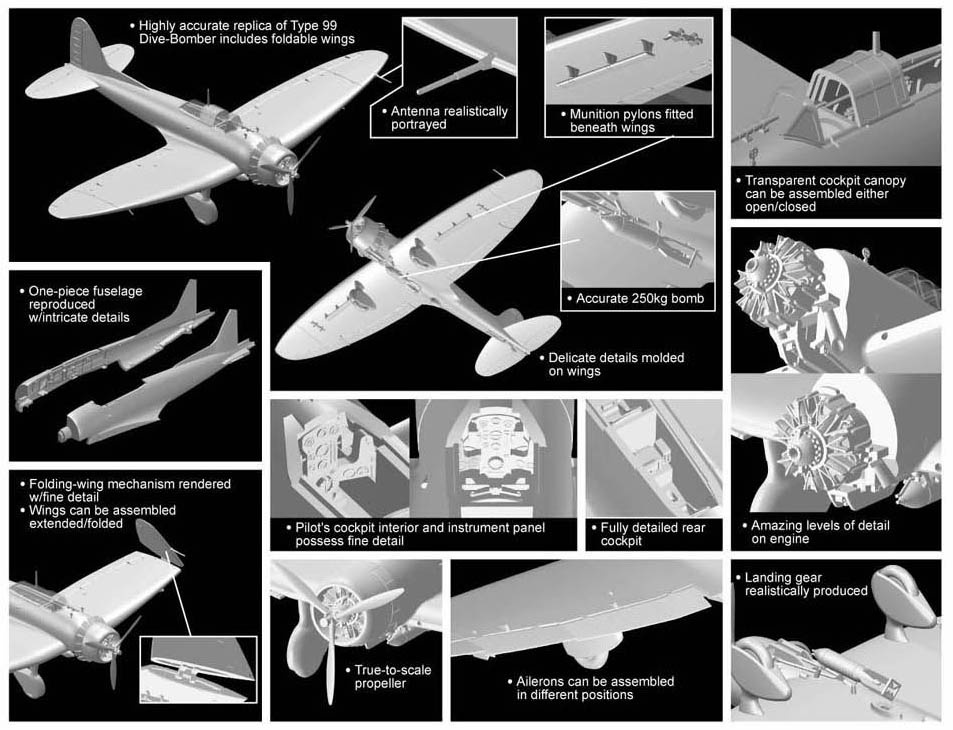 • Highly accurate replica of Type 99 Dive-Bomber includes foldable wings

• Antenna realistically portrayed

• Munition pylons fitted beneath wings

• Transparent cockpit canopy can be assembled either open/closed

• Accurate 250kg bomb

• Delicate details molded on wings

• One-piece fuselage reproduced w/intricate details

• Pilot's cockpit interior and instrument panel possess fine detail

• Fully detailed rear cockpit

• Amazing levels of detail on engine

• Folding-wing mechanism rendered w/fine detail
• Wings can be assembled extended/folded

• True-to-scale propeller

• Ailerons can be assembled in different positions

• Landing gear realistically produced